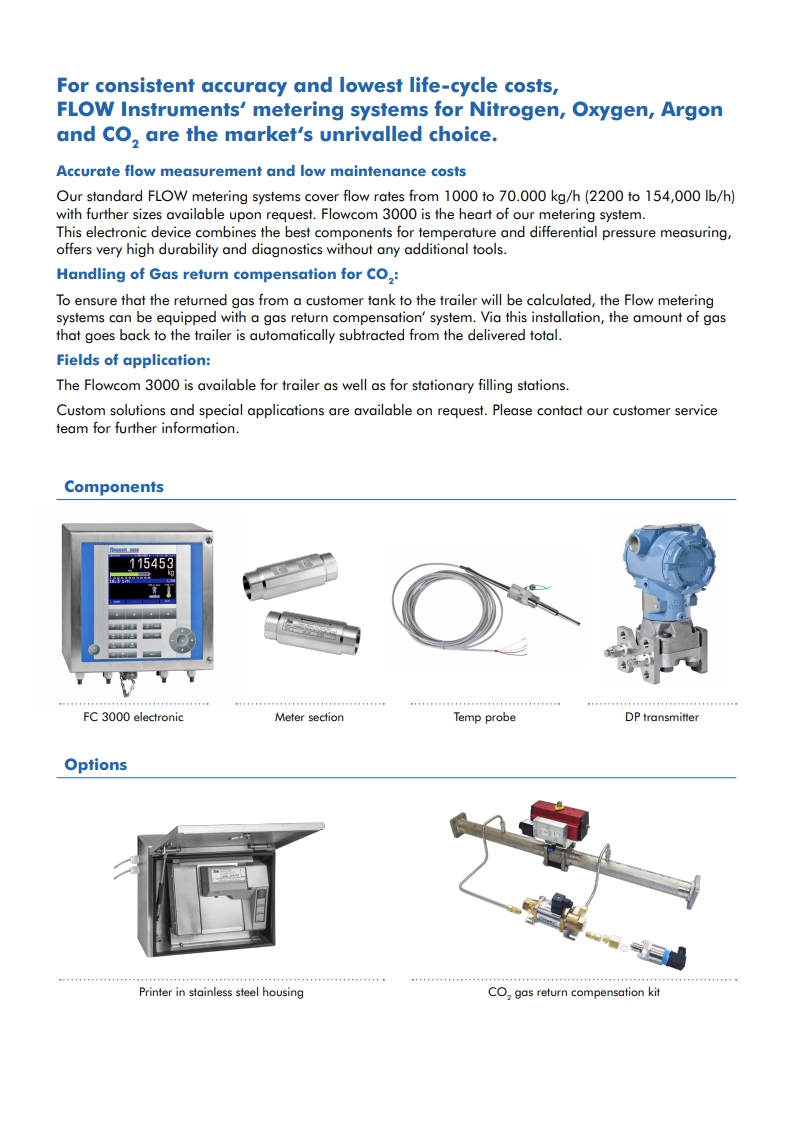 For consistent accuracy and lowest life-cycle costs, FLOW Instruments' metering systems for Nitrogen, Oxygen, Argon and $CO_2$ are the market's unrivalled choice.

Accurate flow measurement and low maintenance costs

Our standard FLOW metering systems cover flow rates from 1000 to 70.000 kg/h (2200 to 154,000 lb/h) with further sizes available upon request. Flowcom 3000 is the heart of our metering system. This electronic device combines the best components for temperature and differential pressure measuring, offers very high durability and diagnostics without any additional tools.

Handling of Gas return compensation for $CO_2$:

To ensure that the returned gas from a customer tank to the trailer will be calculated, the Flow metering systems can be equipped with a gas return compensation' system. Via this installation, the amount of gas that goes back to the trailer is automatically subtracted from the delivered total.

Fields of application:

The Flowcom 3000 is available for trailer as well as for stationary filling stations.

Custom solutions and special applications are available on request. Please contact our customer service team for further information.

Components

Flowcom 3000
115453
kg

FC 3000 electronic

Meter section

Temp probe

DP transmitter

Options

Printer in stainless steel housing

$CO_2$ gas return compensation kit